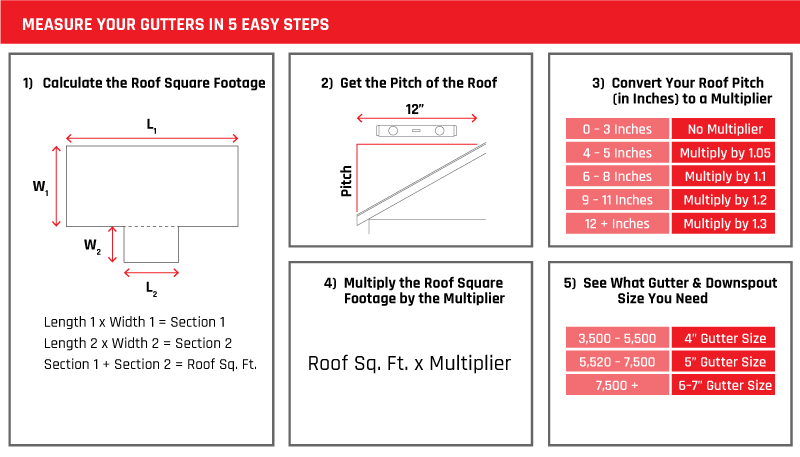 MEASURE YOUR GUTTERS IN 5 EASY STEPS

1) Calculate the Roof Square Footage

$L_1$

$W_1$

$W_2$

$L_2$

Length 1 x Width 1 = Section 1
Length 2 x Width 2 = Section 2
Section 1 + Section 2 = Roof Sq. Ft.

2) Get the Pitch of the Roof

12"

Pitch

3) Convert Your Roof Pitch (in Inches) to a Multiplier

| 0 - 3 Inches | No Multiplier |
|---|---|
| 4 - 5 Inches | Multiply by 1.05 |
| 6 - 8 Inches | Multiply by 1.1 |
| 9 - 11 Inches | Multiply by 1.2 |
| 12 + Inches | Multiply by 1.3 |

4) Multiply the Roof Square Footage by the Multiplier

Roof Sq. Ft. x Multiplier

5) See What Gutter & Downspout Size You Need

| 3,500 - 5,500 | 4" Gutter Size |
|---|---|
| 5,520 - 7,500 | 5" Gutter Size |
| 7,500 + | 6-7" Gutter Size |